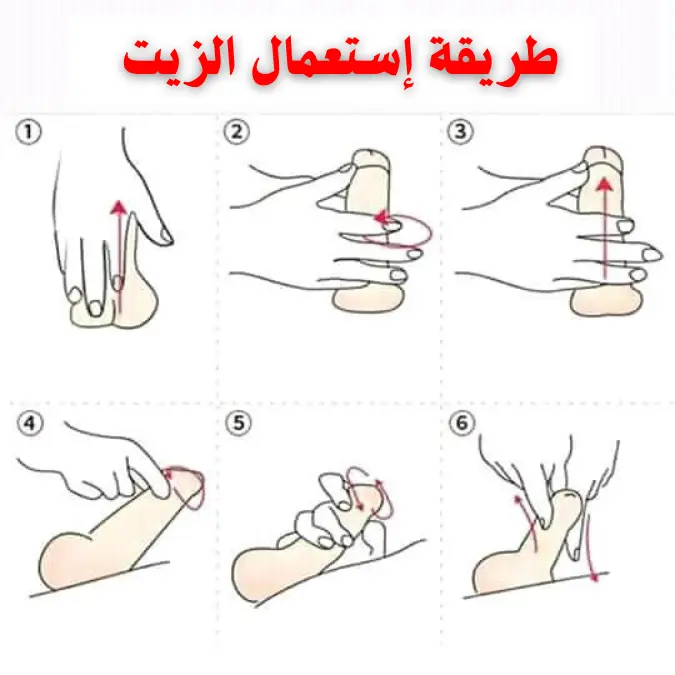 طريقة إستعمال الزيت

①

②

③

④

⑤

⑥